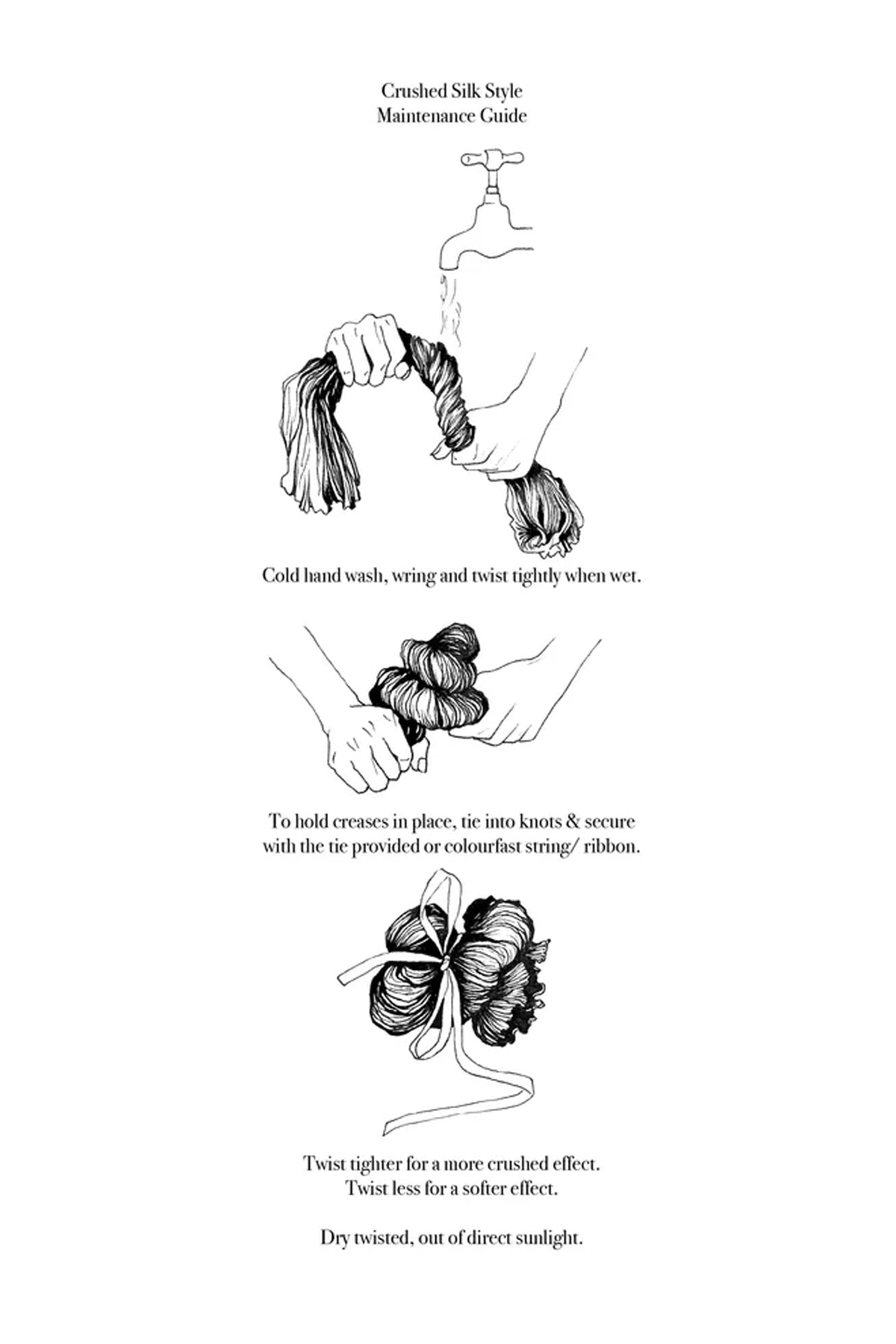 Crushed Silk Style
Maintenance Guide

Cold hand wash, wring and twist tightly when wet.

To hold creases in place, tie into knots & secure with the tie provided or colourfast string/ ribbon.

Twist tighter for a more crushed effect.
Twist less for a softer effect.

Dry twisted, out of direct sunlight.